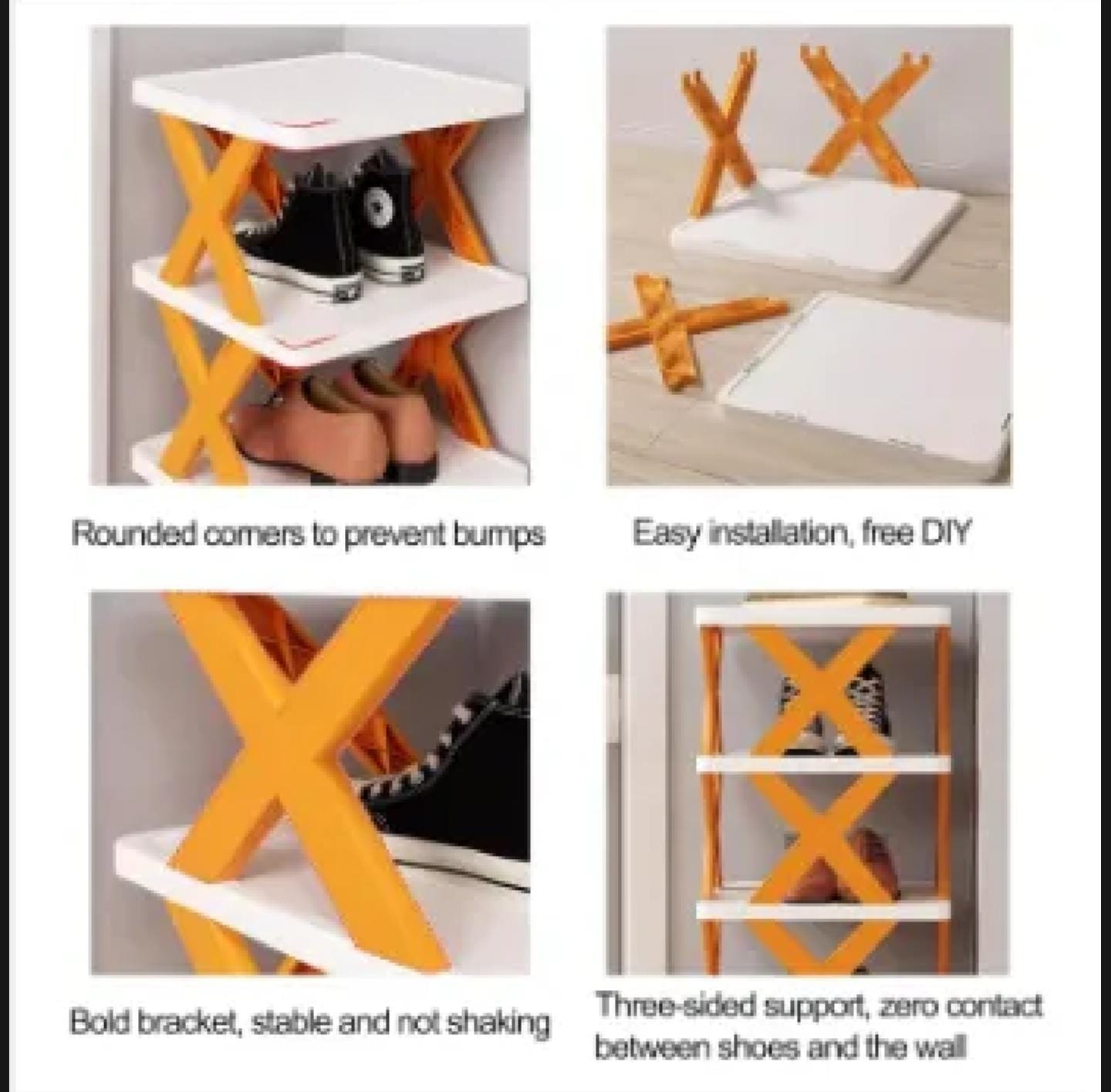 Rounded corners to prevent bumps

Easy installation, free DIY

Bold bracket, stable and not shaking

Three-sided support, zero contact between shoes and the wall