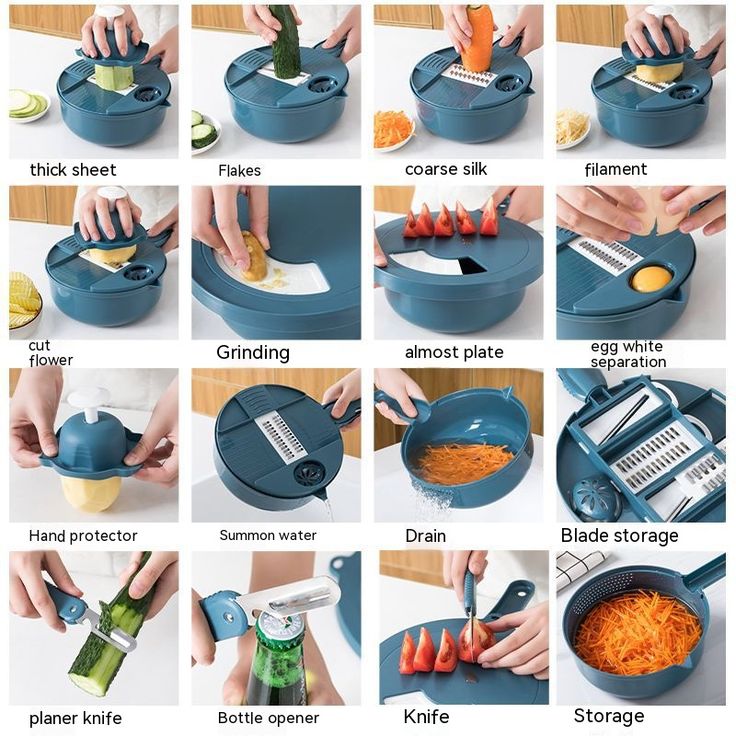 thick sheet

Flakes

coarse silk

filament

cut flower

Grinding

almost plate

egg white separation

Hand protector

Summon water

Drain

Blade storage

planer knife

Bottle opener

Knife

Storage