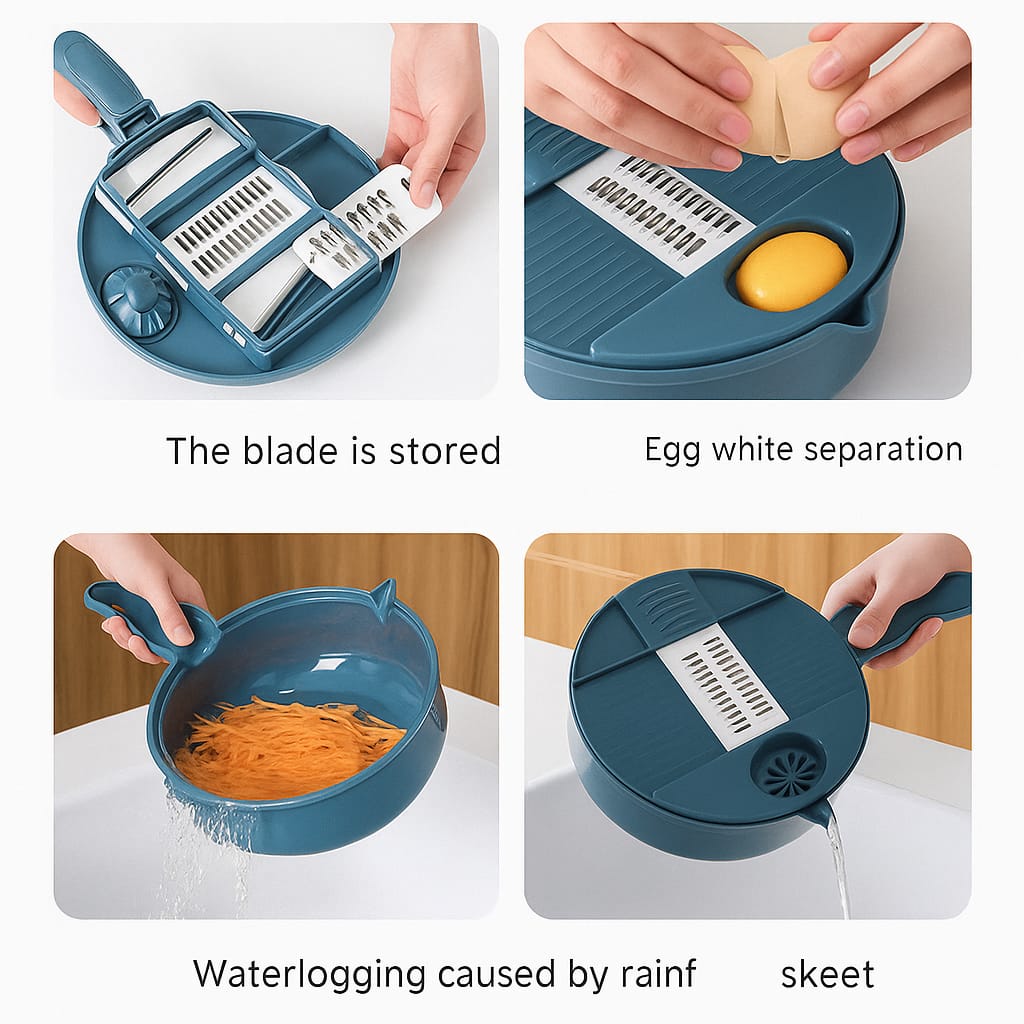 The blade is stored

Egg white separation

Waterlogging caused by rainf

skeet