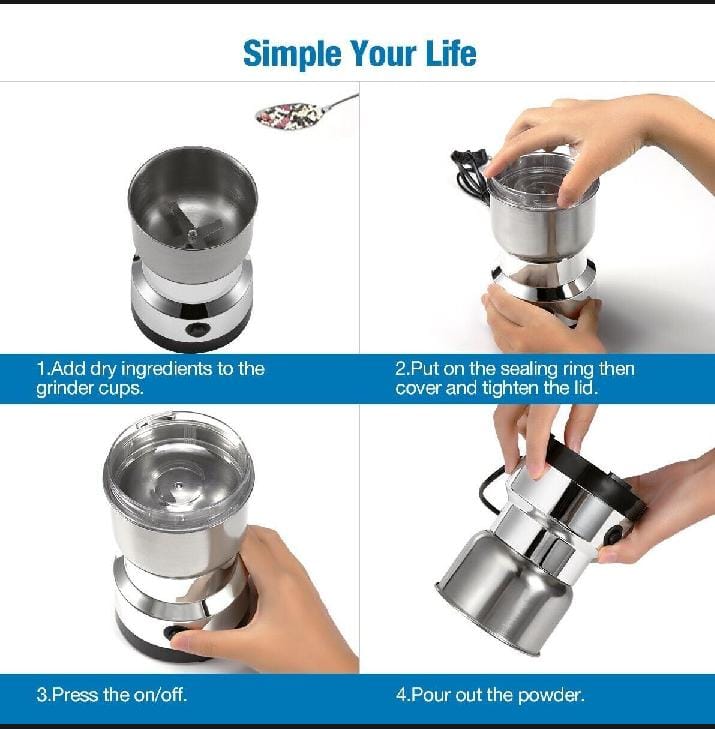 Simple Your Life

1.Add dry ingredients to the grinder cups.

2.Put on the sealing ring then cover and tighten the lid.

3.Press the on/off.

4.Pour out the powder.