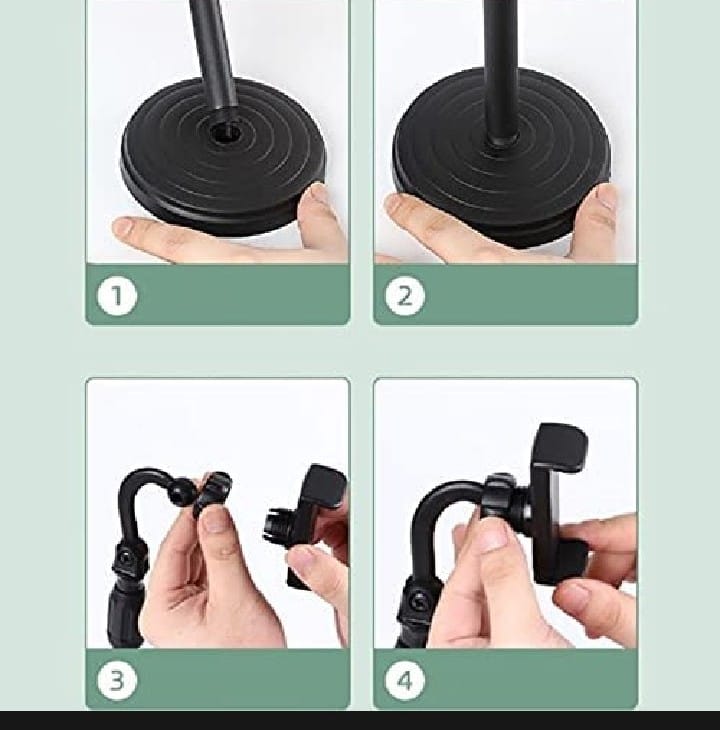 1

2

3

4